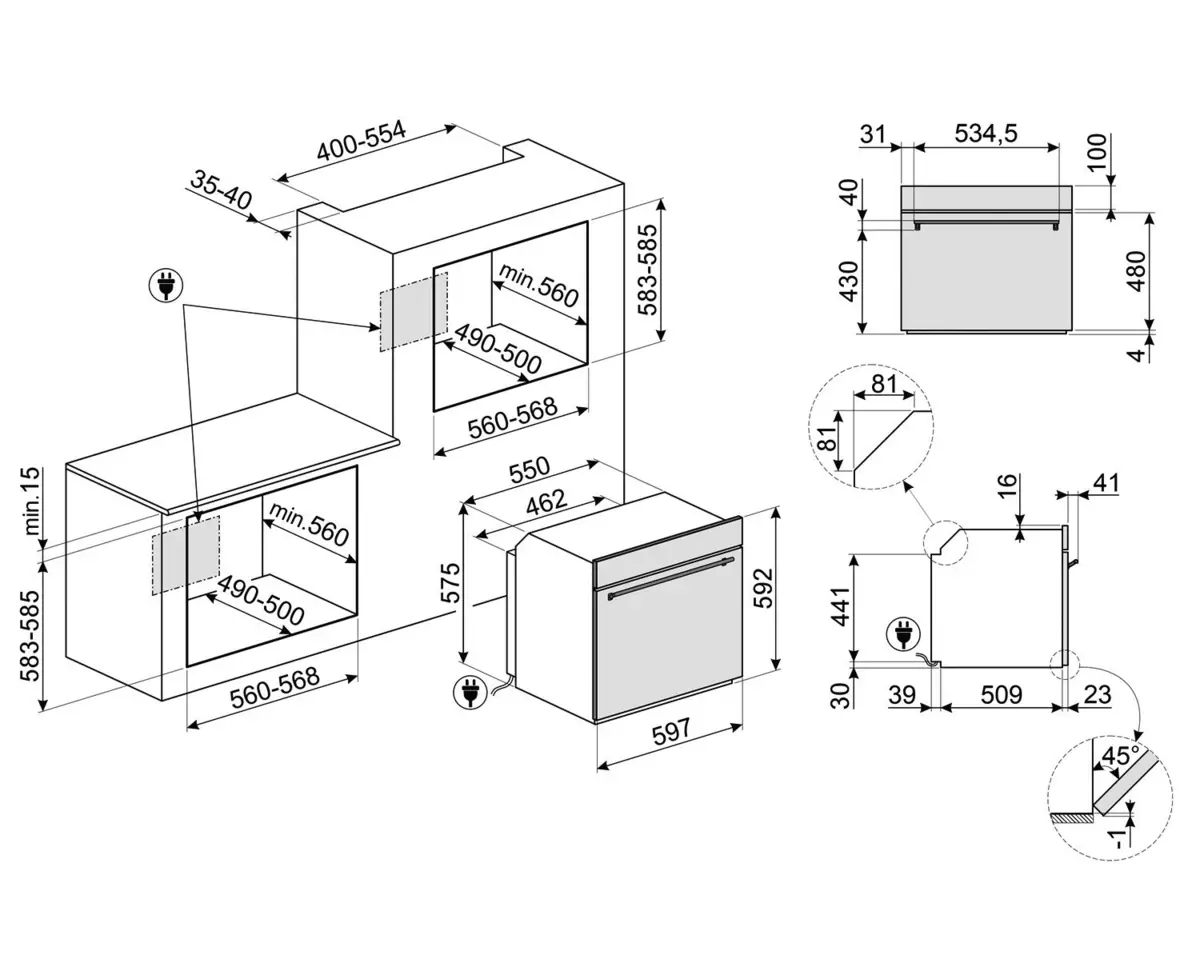 400-554
35-40
583-585
min.560
490-500
560-568
min.15
583-585
min.560
490-500
560-568
550
462
575
592
597
31
534,5
100
40
430
480
4
81
81
16
41
441
30
39
509
23
45°
-1