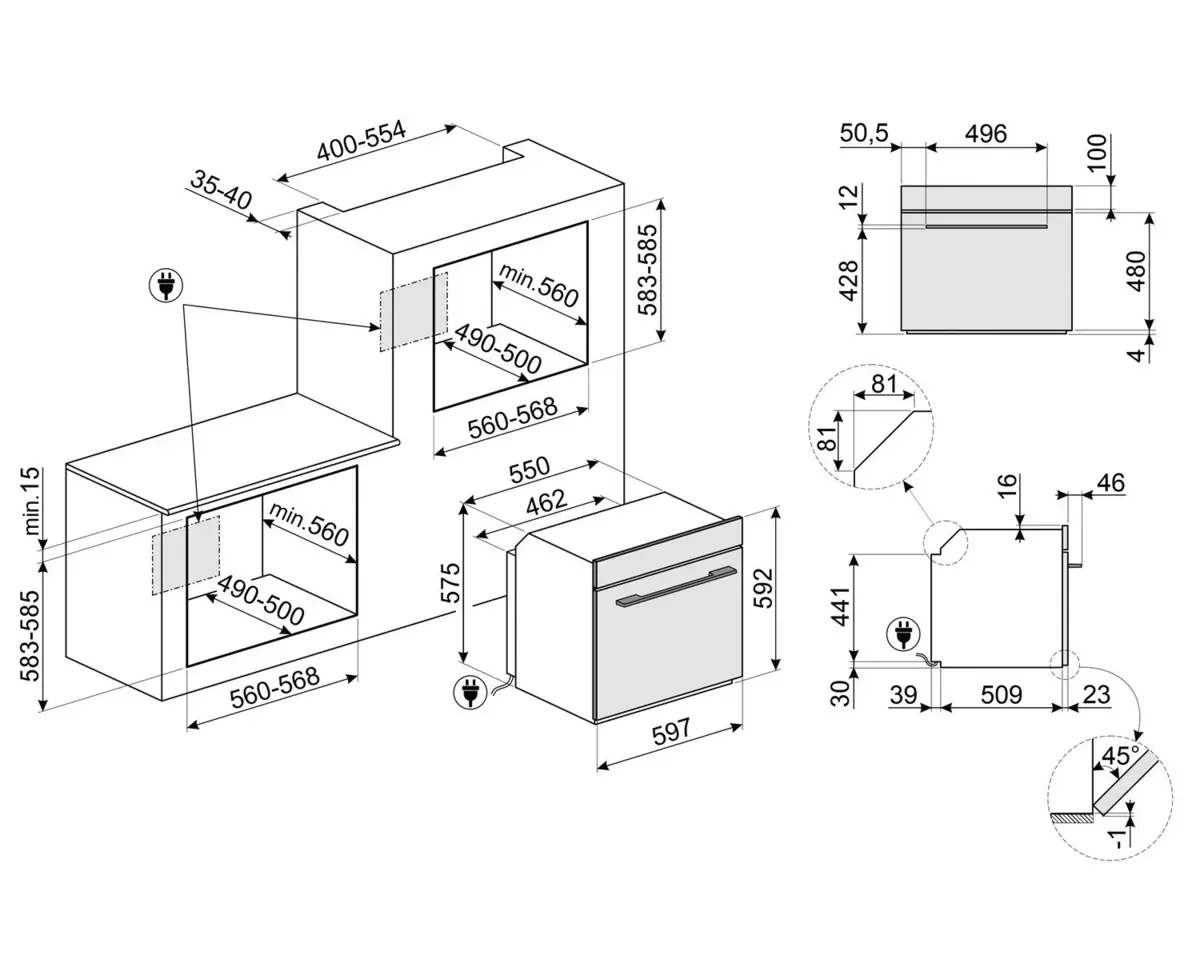 400-554
35-40
583-585
min.560
490-500
560-568
min.15
583-585
min.560
490-500
560-568
550
462
575
592
597
50,5
496
100
12
428
480
4
81
81
16
46
441
30
39
509
23
45°
-1