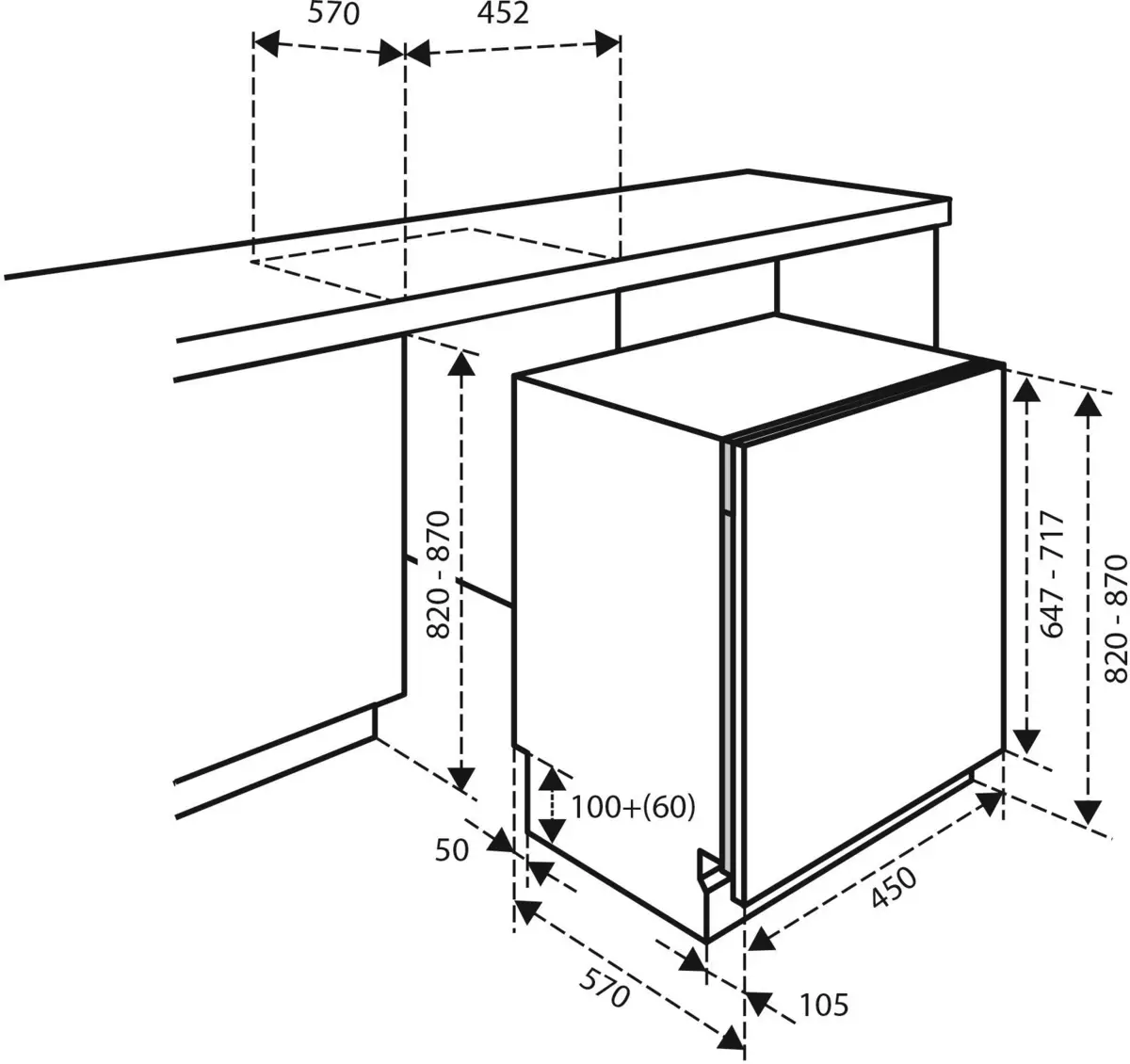 570
452
820 - 870
647 - 717
820 - 870
100+(60)
50
450
570
105